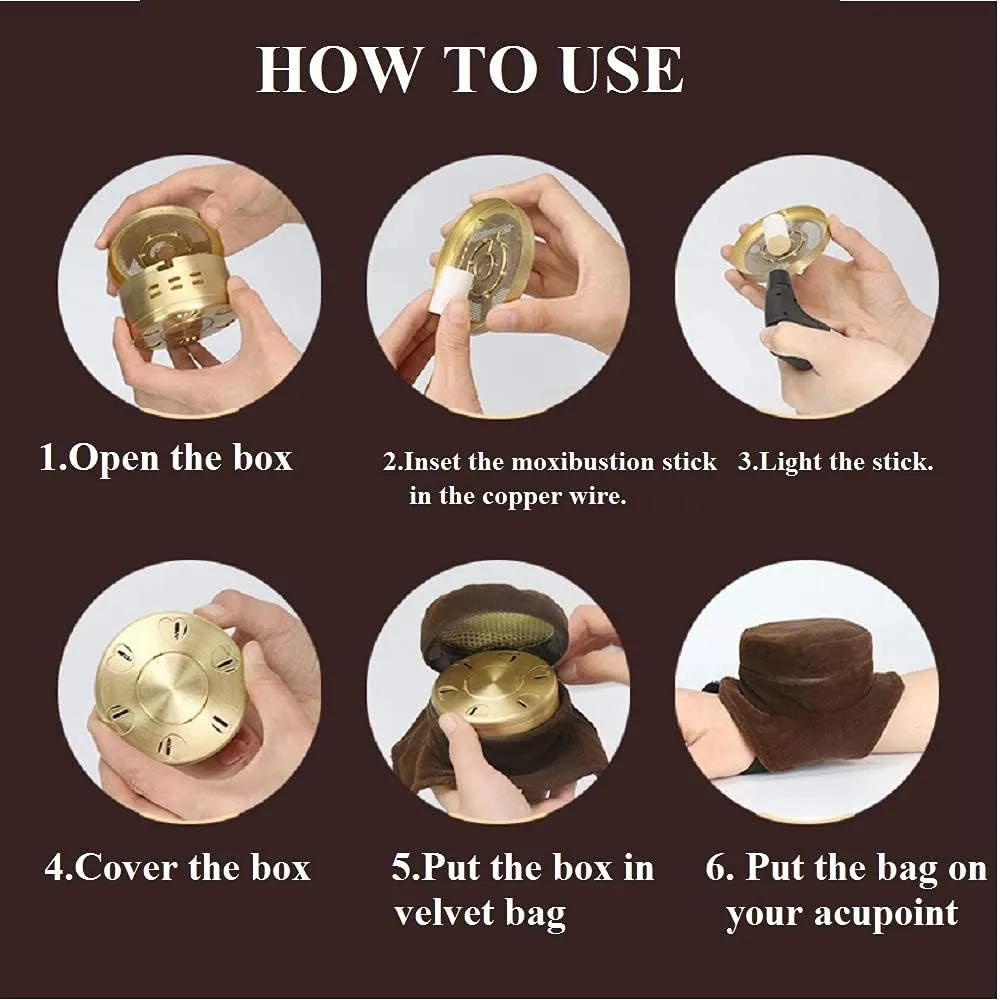 HOW TO USE

1.Open the box

2.Inset the moxibustion stick in the copper wire.

3.Light the stick.

4.Cover the box

5.Put the box in velvet bag

6. Put the bag on your acupoint