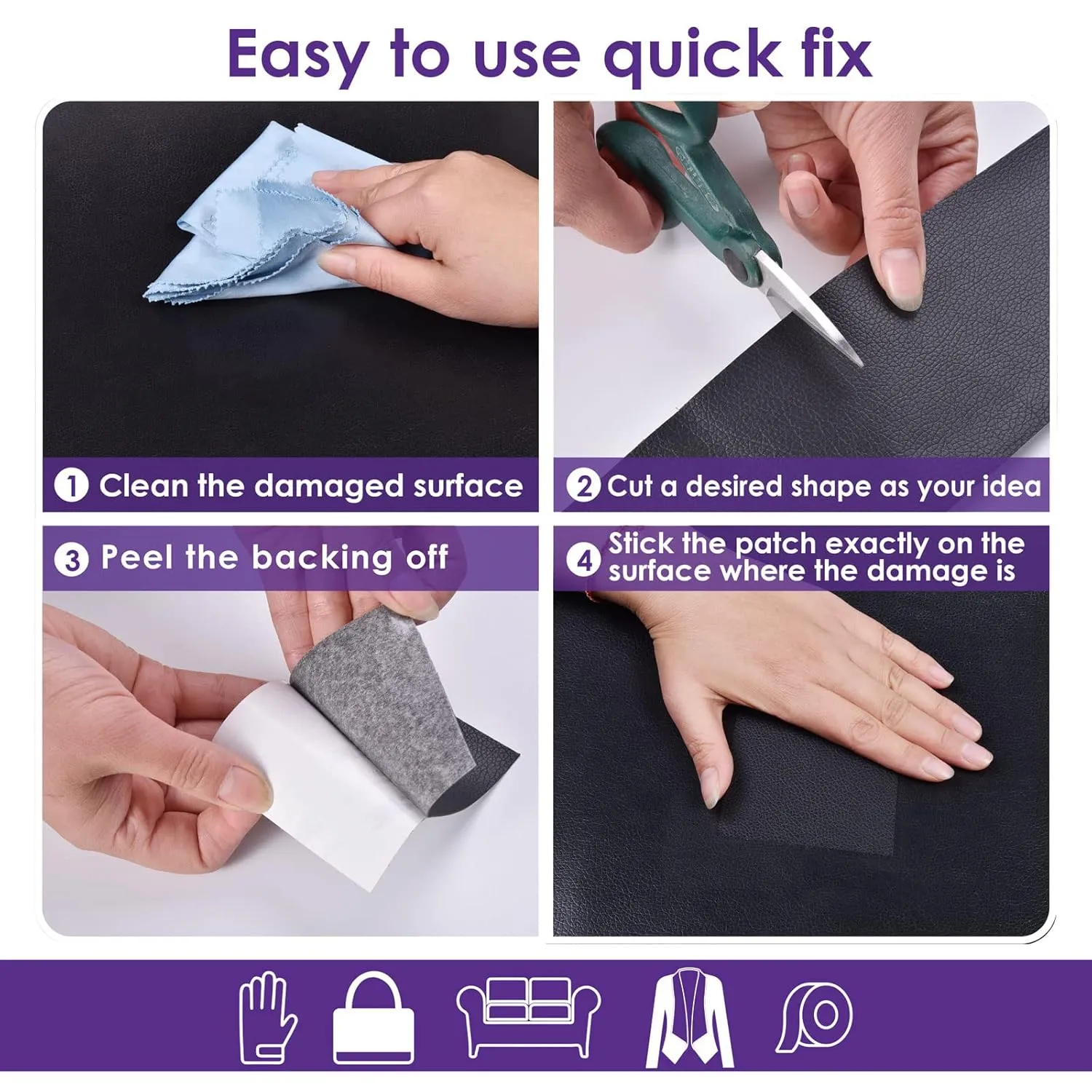 Easy to use quick fix

1 Clean the damaged surface

2 Cut a desired shape as your idea

3 Peel the backing off

4 Stick the patch exactly on the surface where the damage is